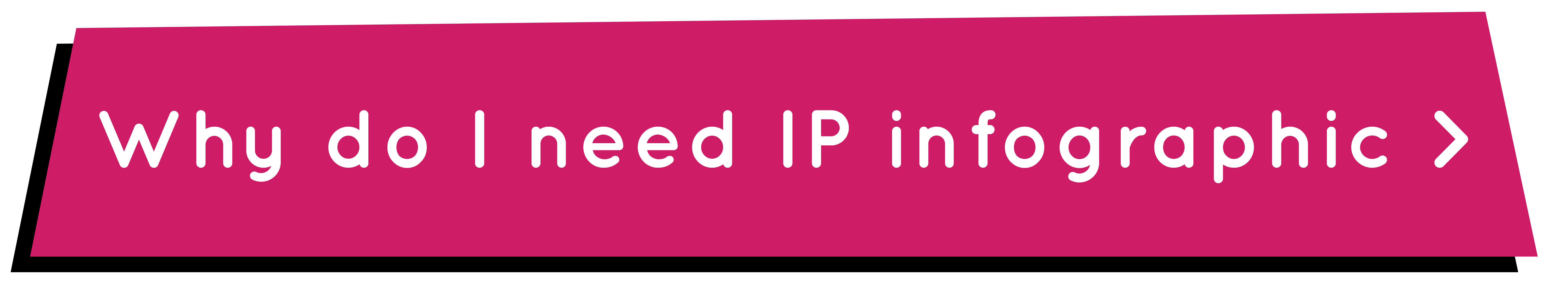 Why do I need IP infographic >