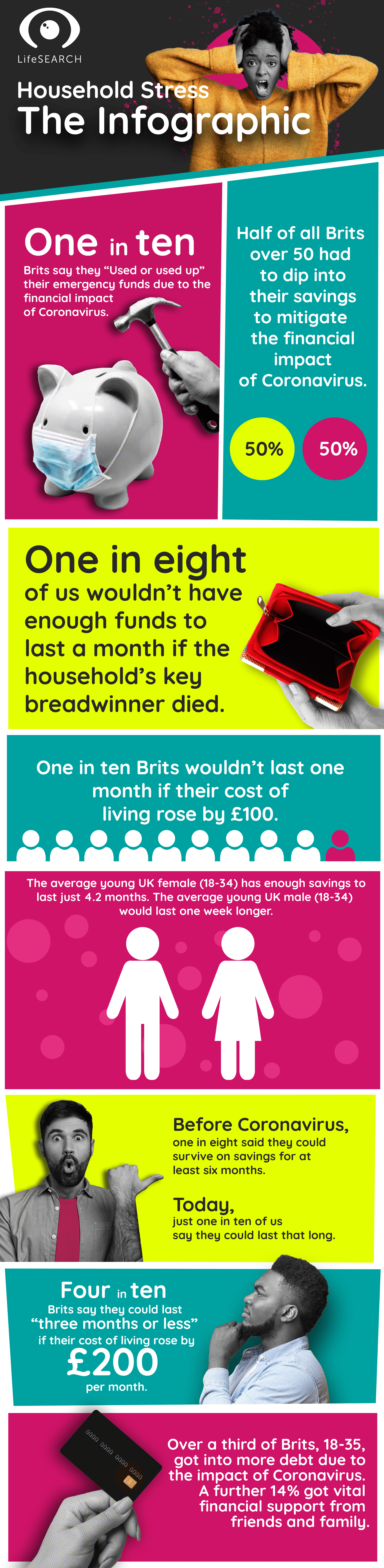 LifeSEARCH

Household Stress
The Infographic

One in ten
Brits say they "Used or used up" their emergency funds due to the financial impact of Coronavirus.

Half of all Brits over 50 had to dip into their savings to mitigate the financial impact of Coronavirus.

50%
50%

One in eight of us wouldn't have enough funds to last a month if the household's key breadwinner died.

One in ten Brits wouldn't last one month if their cost of living rose by £100.

The average young UK female (18-34) has enough savings to last just 4.2 months. The average young UK male (18-34) would last one week longer.

Before Coronavirus,
one in eight said they could survive on savings for at least six months.

Today,
just one in ten of us say they could last that long.

Four in ten
Brits say they could last "three months or less" if their cost of living rose by
£200
per month.

0000 0000 0000 0000

Over a third of Brits, 18-35, got into more debt due to the impact of Coronavirus. A further 14% got vital financial support from friends and family.